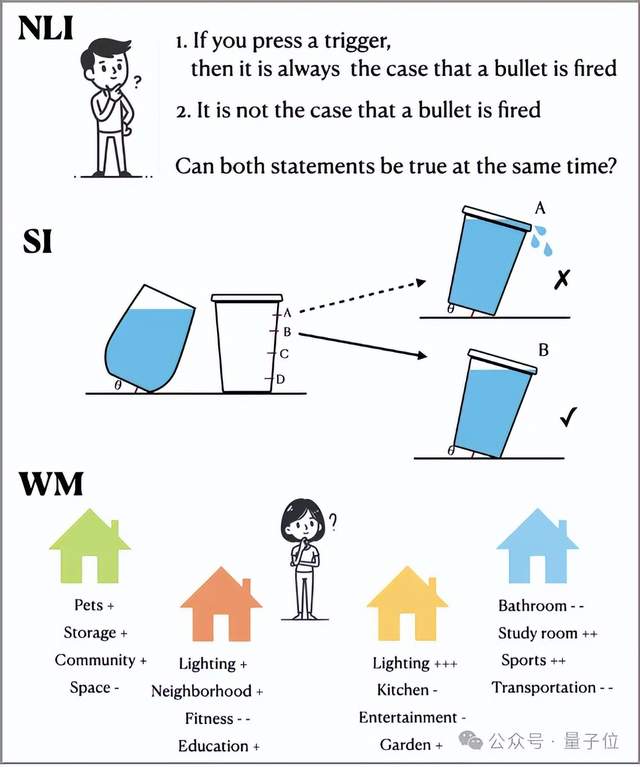 NLI

?

1. If you press a trigger, then it is always the case that a bullet is fired

2. It is not the case that a bullet is fired

Can both statements be true at the same time?

SI

$\theta$

A
B
C
D

A

✗

$\theta$

B

✓

$\theta$

WM

?

Pets +
Storage +
Community +
Space -

Lighting +
Neighborhood +
Fitness - -
Education +

Lighting +++
Kitchen -
Entertainment -
Garden +

Bathroom - -
Study room ++
Sports ++
Transportation - -

公众号 · 量子位