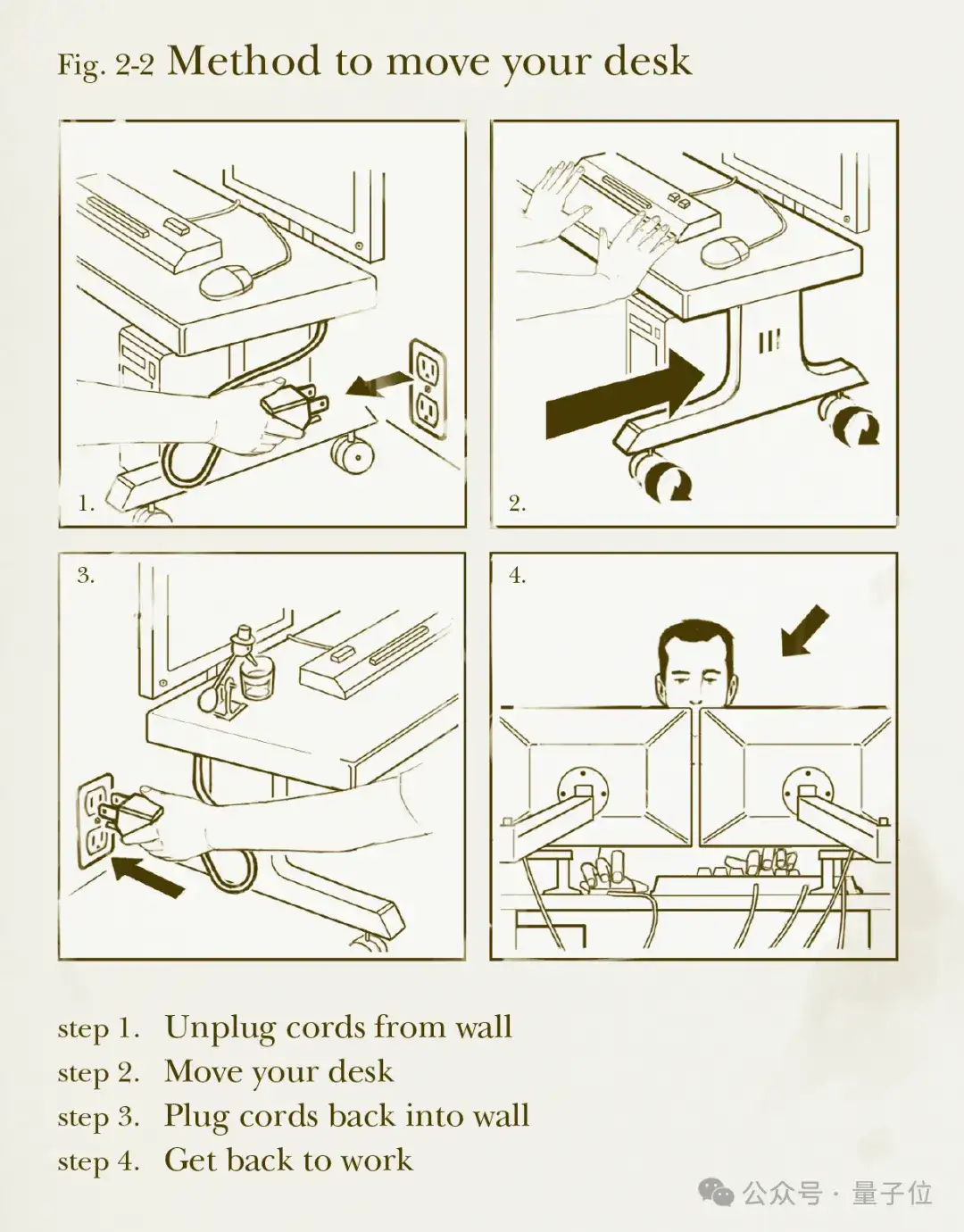 Fig. 2-2 Method to move your desk

1.

2.

3.

4.

step 1. Unplug cords from wall
step 2. Move your desk
step 3. Plug cords back into wall
step 4. Get back to work

公众号 · 量子位