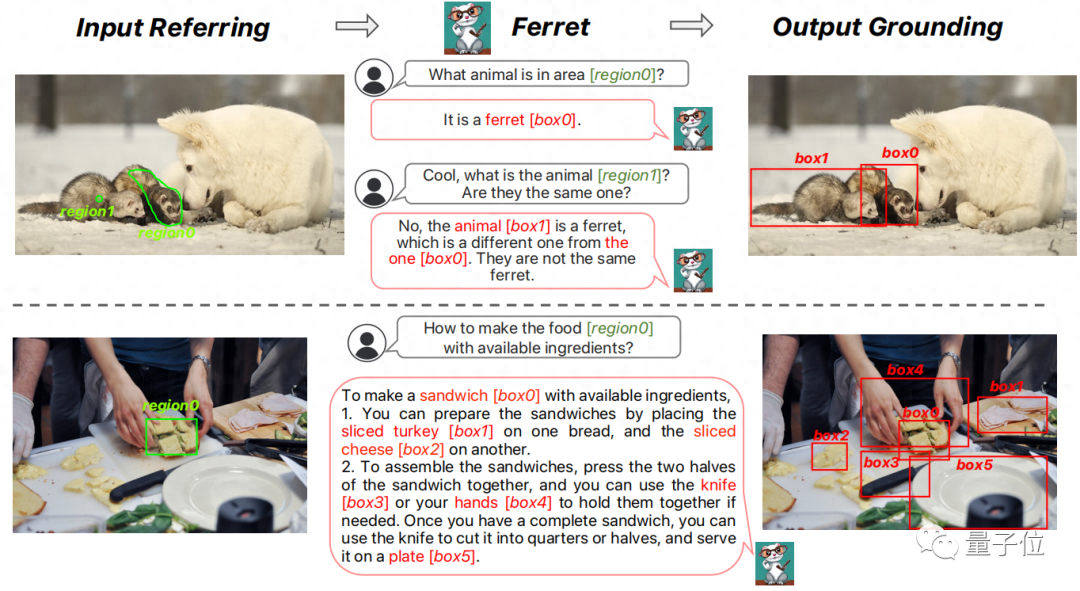 Input Referring

Ferret

Output Grounding

region1
region0

What animal is in area [region0]?

It is a ferret [box0].

Cool, what is the animal [region1]? Are they the same one?

No, the animal [box1] is a ferret, which is a different one from the one [box0]. They are not the same ferret.

box1
box0

region0

How to make the food [region0] with available ingredients?

To make a sandwich [box0] with available ingredients,
1. You can prepare the sandwiches by placing the sliced turkey [box1] on one bread, and the sliced cheese [box2] on another.
2. To assemble the sandwiches, press the two halves of the sandwich together, and you can use the knife [box3] or your hands [box4] to hold them together if needed. Once you have a complete sandwich, you can use the knife to cut it into quarters or halves, and serve it on a plate [box5].

box4
box1
box0
box2
box3
box5

量子位