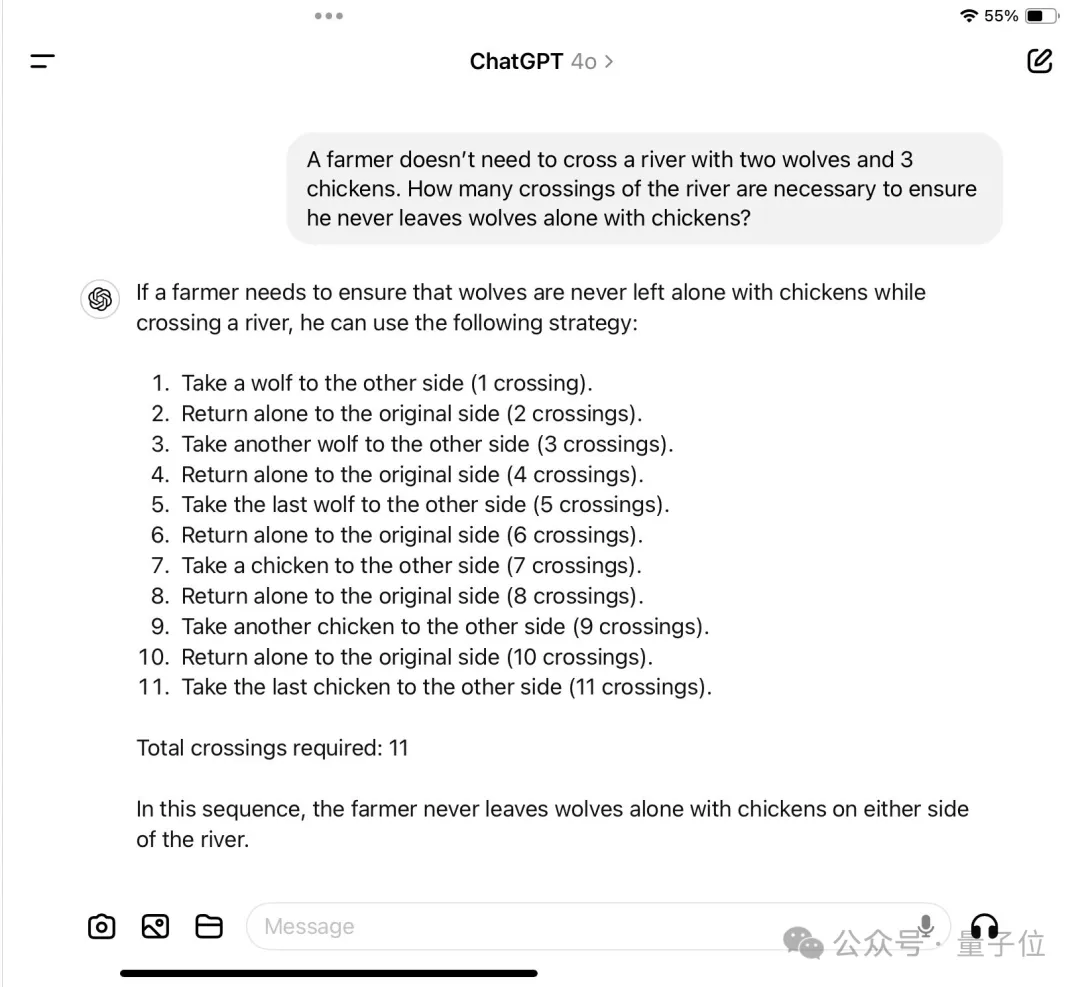 55%

ChatGPT 4o >

A farmer doesn't need to cross a river with two wolves and 3 chickens. How many crossings of the river are necessary to ensure he never leaves wolves alone with chickens?

If a farmer needs to ensure that wolves are never left alone with chickens while crossing a river, he can use the following strategy:

1. Take a wolf to the other side (1 crossing).
2. Return alone to the original side (2 crossings).
3. Take another wolf to the other side (3 crossings).
4. Return alone to the original side (4 crossings).
5. Take the last wolf to the other side (5 crossings).
6. Return alone to the original side (6 crossings).
7. Take a chicken to the other side (7 crossings).
8. Return alone to the original side (8 crossings).
9. Take another chicken to the other side (9 crossings).
10. Return alone to the original side (10 crossings).
11. Take the last chicken to the other side (11 crossings).

Total crossings required: 11

In this sequence, the farmer never leaves wolves alone with chickens on either side of the river.

Message

公众号 · 量子位