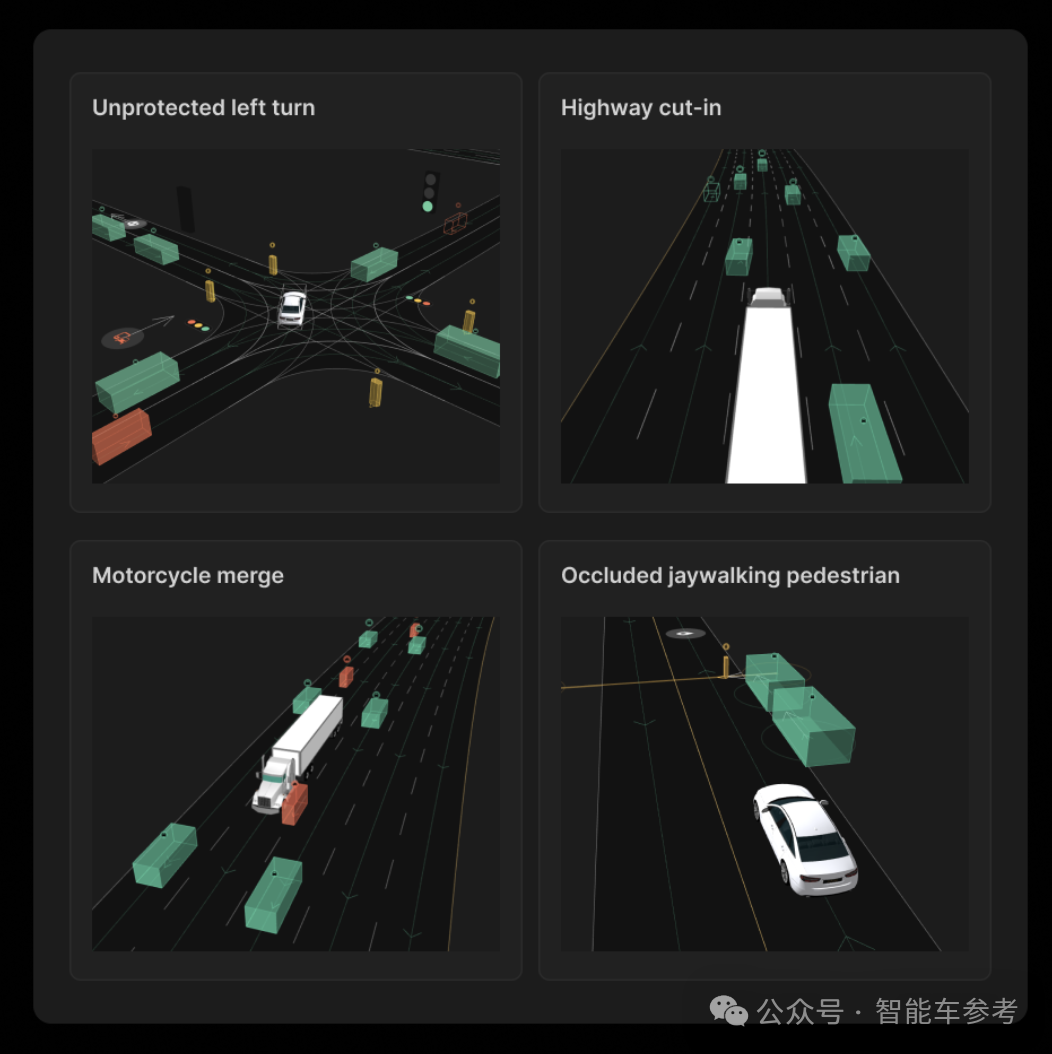 Unprotected left turn

Highway cut-in

Motorcycle merge

Occluded jaywalking pedestrian

公众号 · 智能车参考