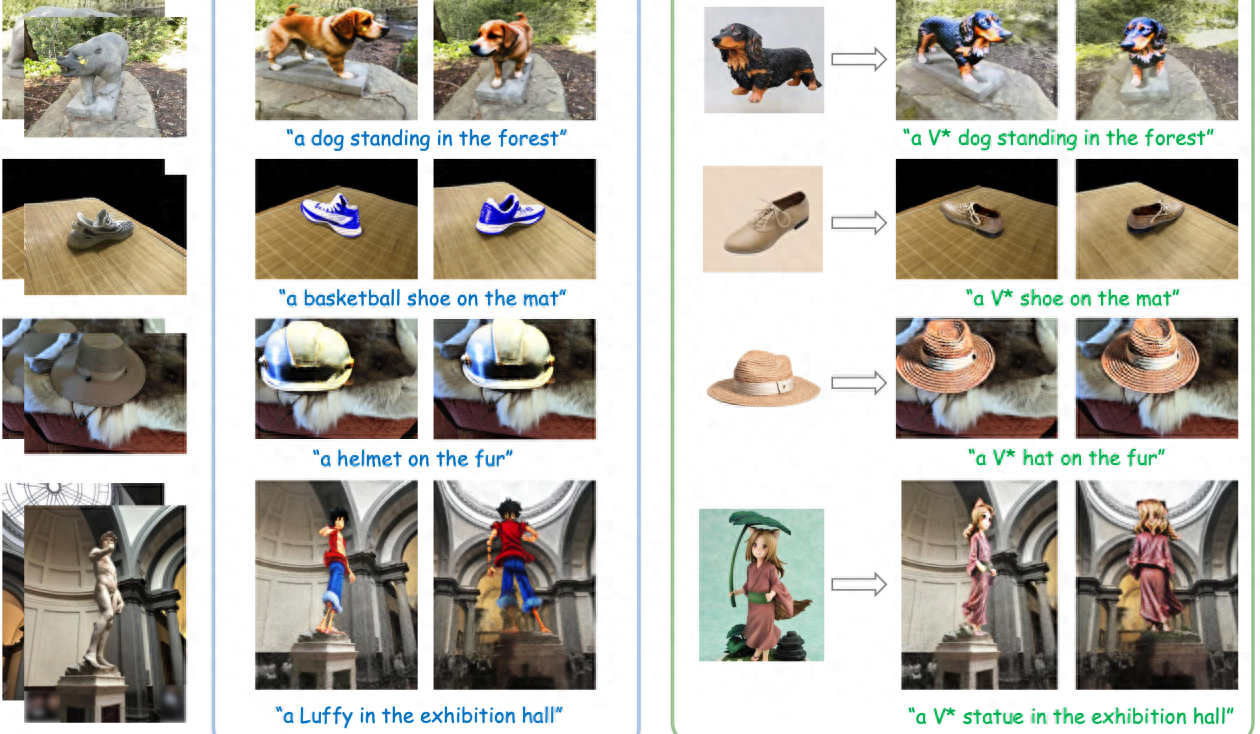 "a dog standing in the forest"

"a basketball shoe on the mat"

"a helmet on the fur"

"a Luffy in the exhibition hall"

"a V* dog standing in the forest"

"a V* shoe on the mat"

"a V* hat on the fur"

"a V* statue in the exhibition hall"